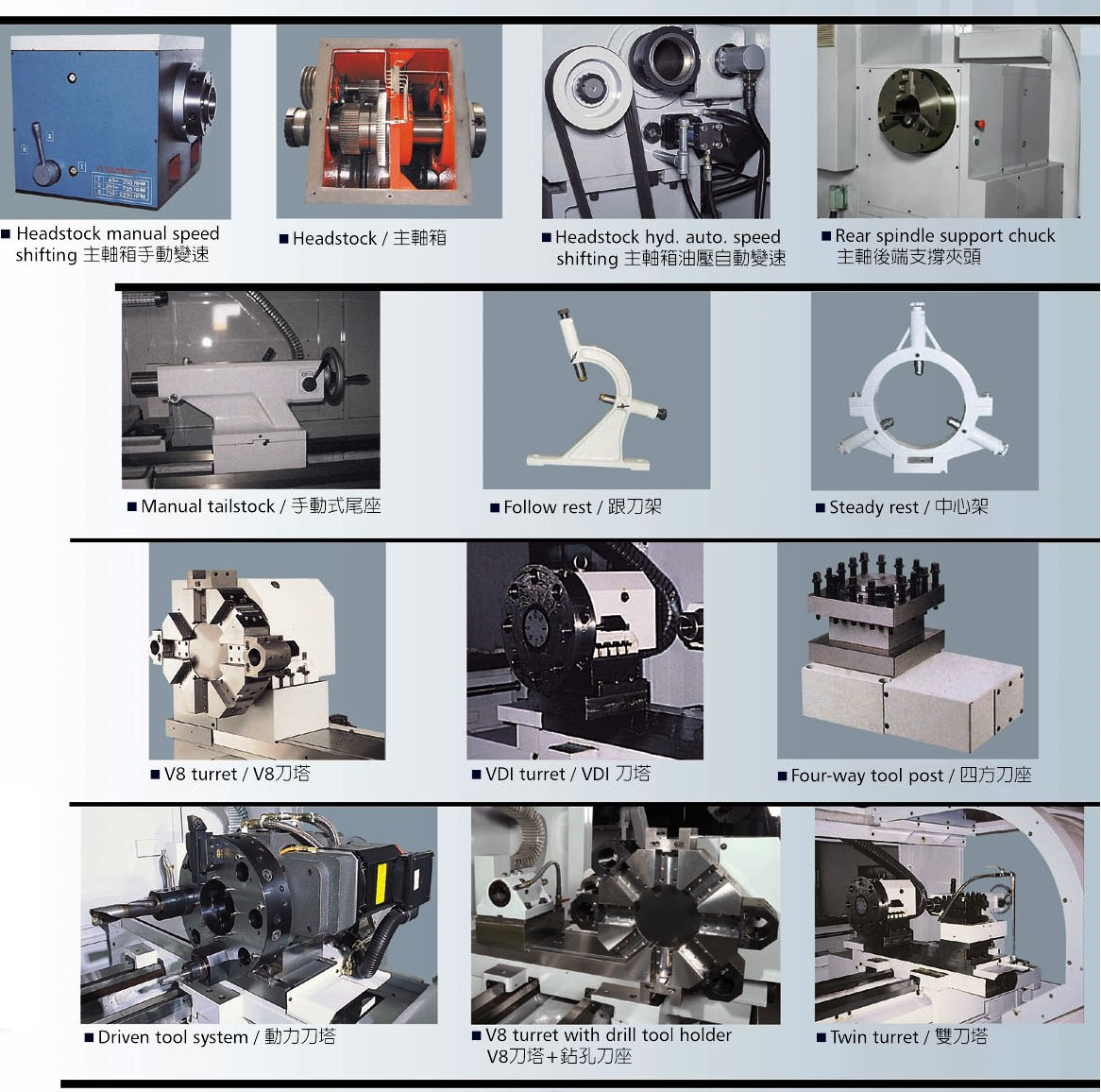 ■ Headstock manual speed shifting 主軸箱手動變速

■ Headstock / 主軸箱

■ Headstock hyd. auto. speed shifting 主軸箱油壓自動變速

■ Rear spindle support chuck 主軸後端支撐夾頭

■ Manual tailstock / 手動式尾座

■ Follow rest / 跟刀架

■ Steady rest / 中心架

■ V8 turret / V8刀塔

■ VDI turret / VDI 刀塔

■ Four-way tool post / 四方刀座

■ Driven tool system / 動力刀塔

■ V8 turret with drill tool holder V8刀塔+鉆孔刀座

■ Twin turret / 雙刀塔